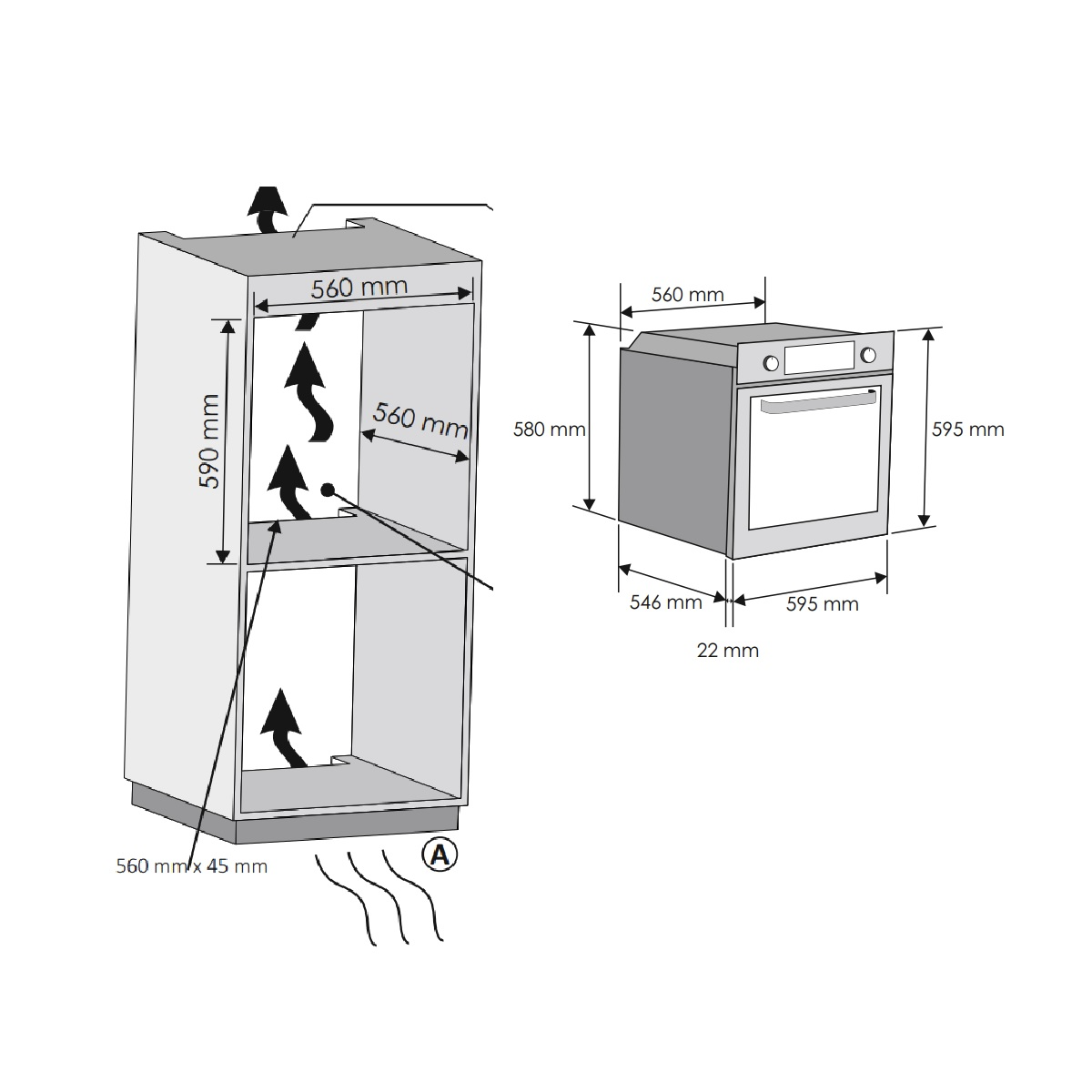 560 mm

590 mm

560 mm

560 mm x 45 mm

A

560 mm

580 mm

595 mm

546 mm

595 mm

22 mm