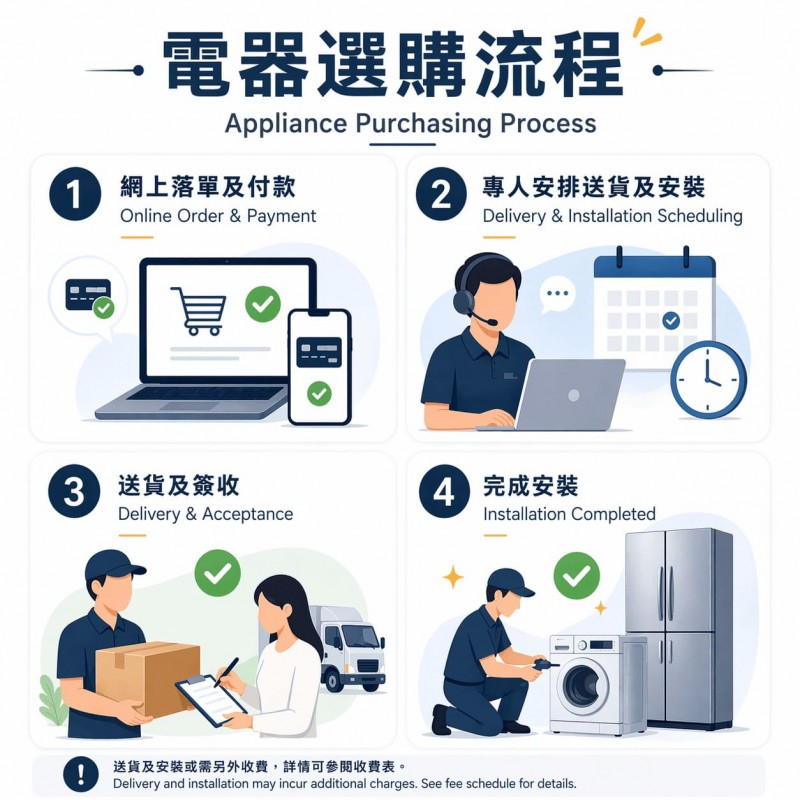 電器選購流程
Appliance Purchasing Process

1
網上落單及付款
Online Order & Payment

2
專人安排送貨及安裝
Delivery & Installation Scheduling

3
送貨及簽收
Delivery & Acceptance

4
完成安裝
Installation Completed

!
送貨及安裝或需另外收費，詳情可參閱收費表。
Delivery and installation may incur additional charges. See fee schedule for details.